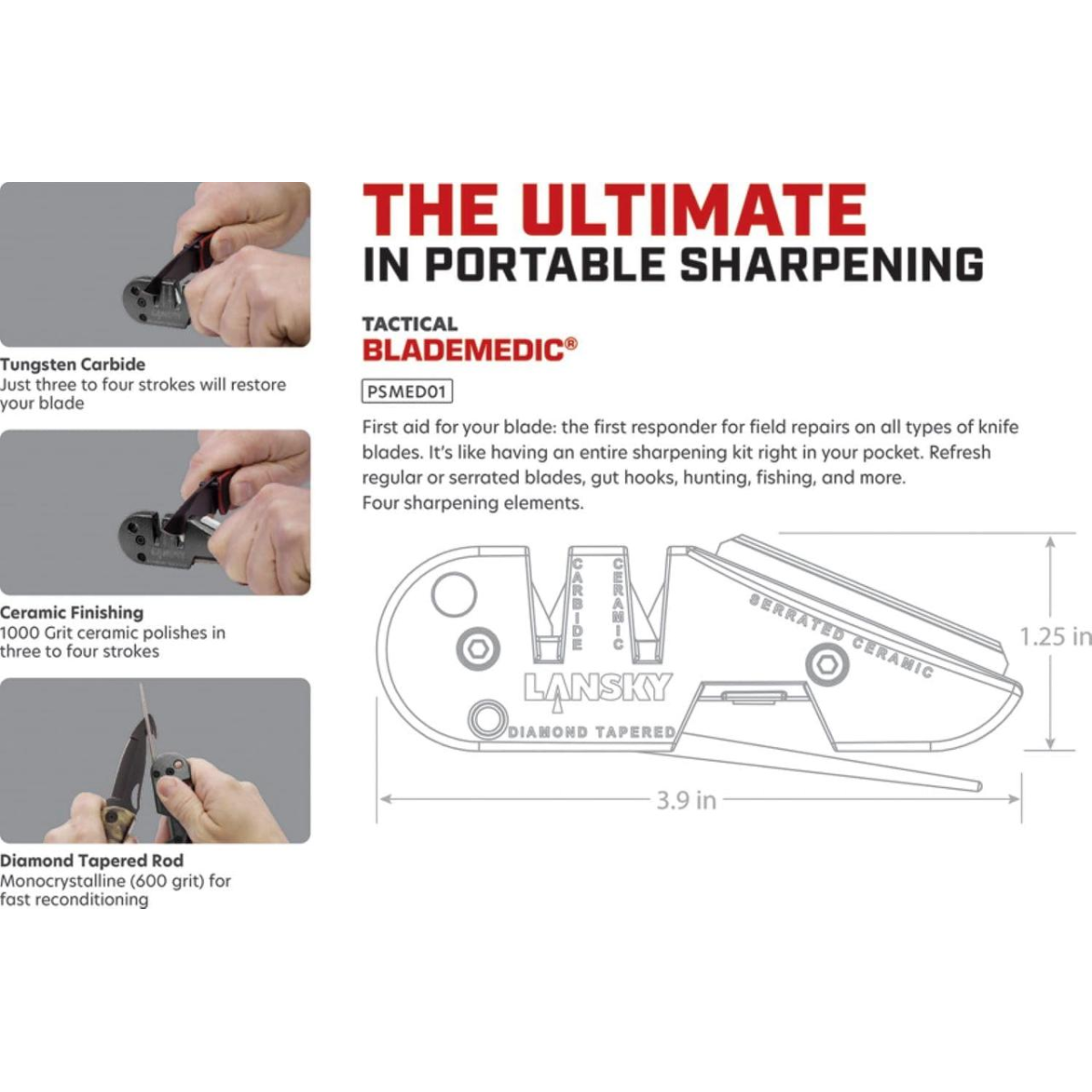 Tungsten Carbide
Just three to four strokes will restore your blade

Ceramic Finishing
1000 Grit ceramic polishes in three to four strokes

Diamond Tapered Rod
Monocrystalline (600 grit) for fast reconditioning

THE ULTIMATE
IN PORTABLE SHARPENING

TACTICAL
BLADEMEDIC®

PSMED01

First aid for your blade: the first responder for field repairs on all types of knife blades. It's like having an entire sharpening kit right in your pocket. Refresh regular or serrated blades, gut hooks, hunting, fishing, and more.
Four sharpening elements.

CARBIDE
CERAMIC
SERRATED CERAMIC
LANSKY
DIAMOND TAPERED
1.25 in
3.9 in